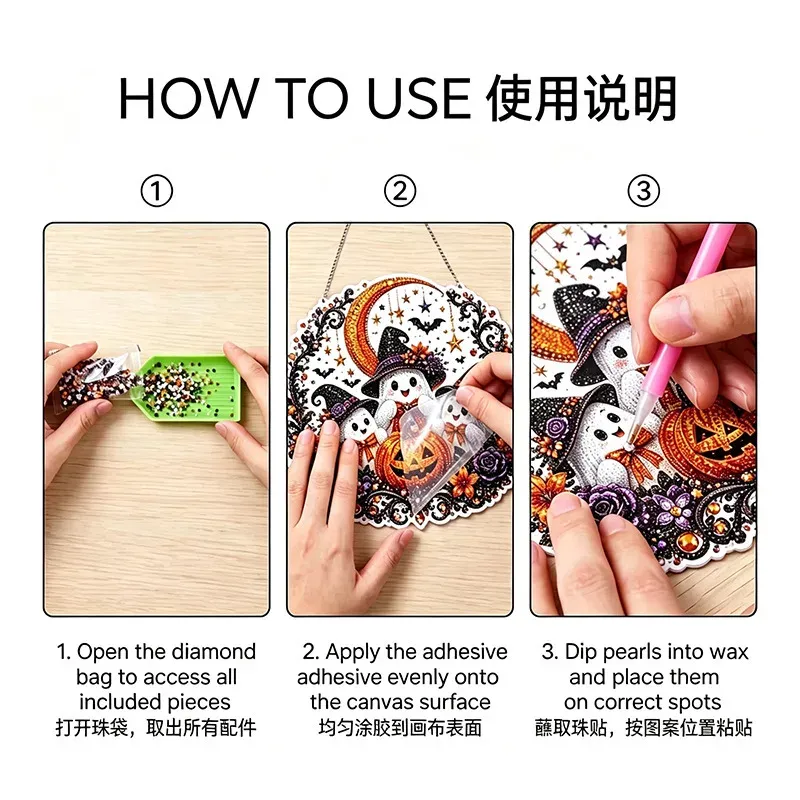 HOW TO USE 使用说明

①

1. Open the diamond bag to access all included pieces
打开珠袋，取出所有配件

②

2. Apply the adhesive adhesive evenly onto the canvas surface
均匀涂胶到画布表面

③

3. Dip pearls into wax and place them on correct spots
蘸取珠贴，按图案位置粘贴